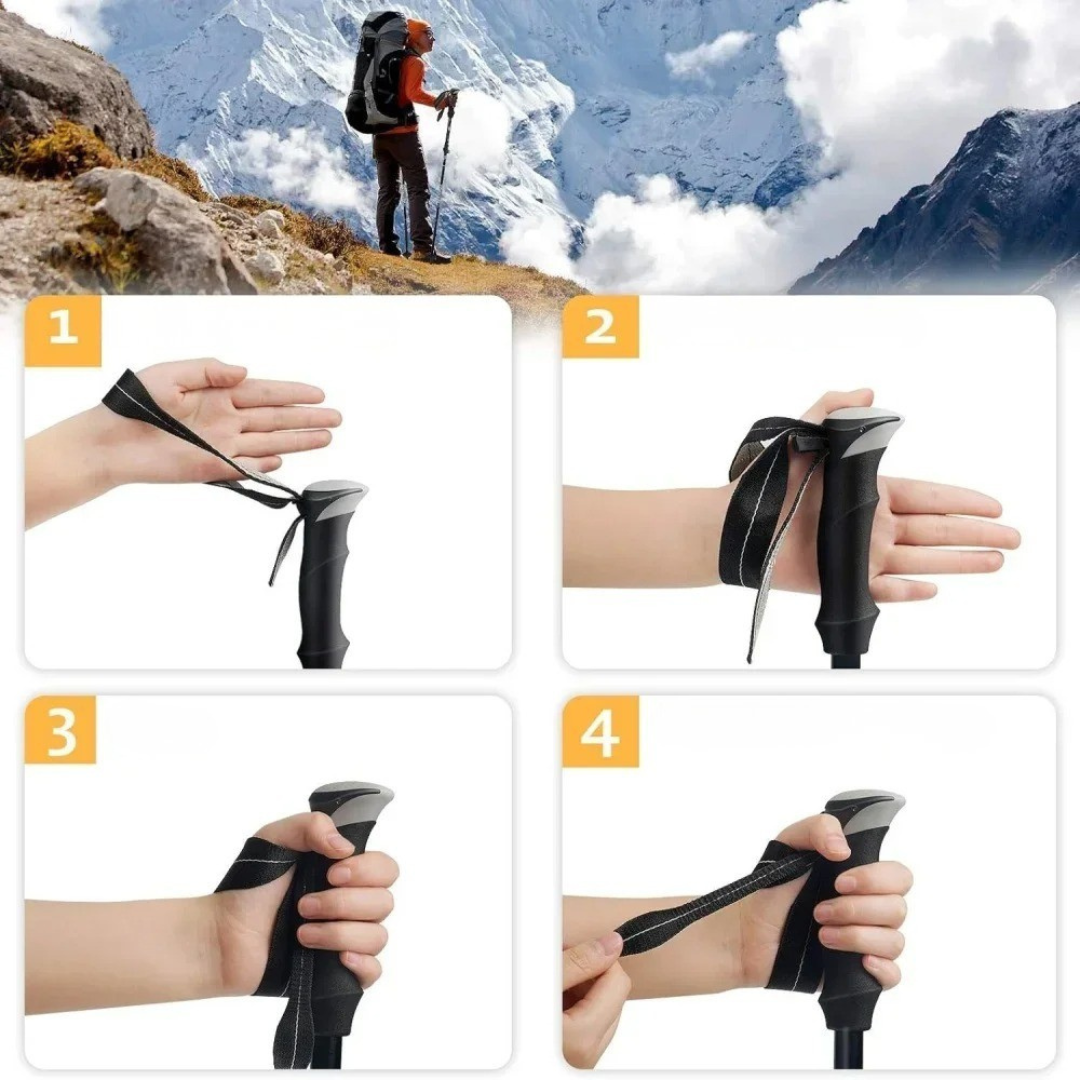 1

2

3

4